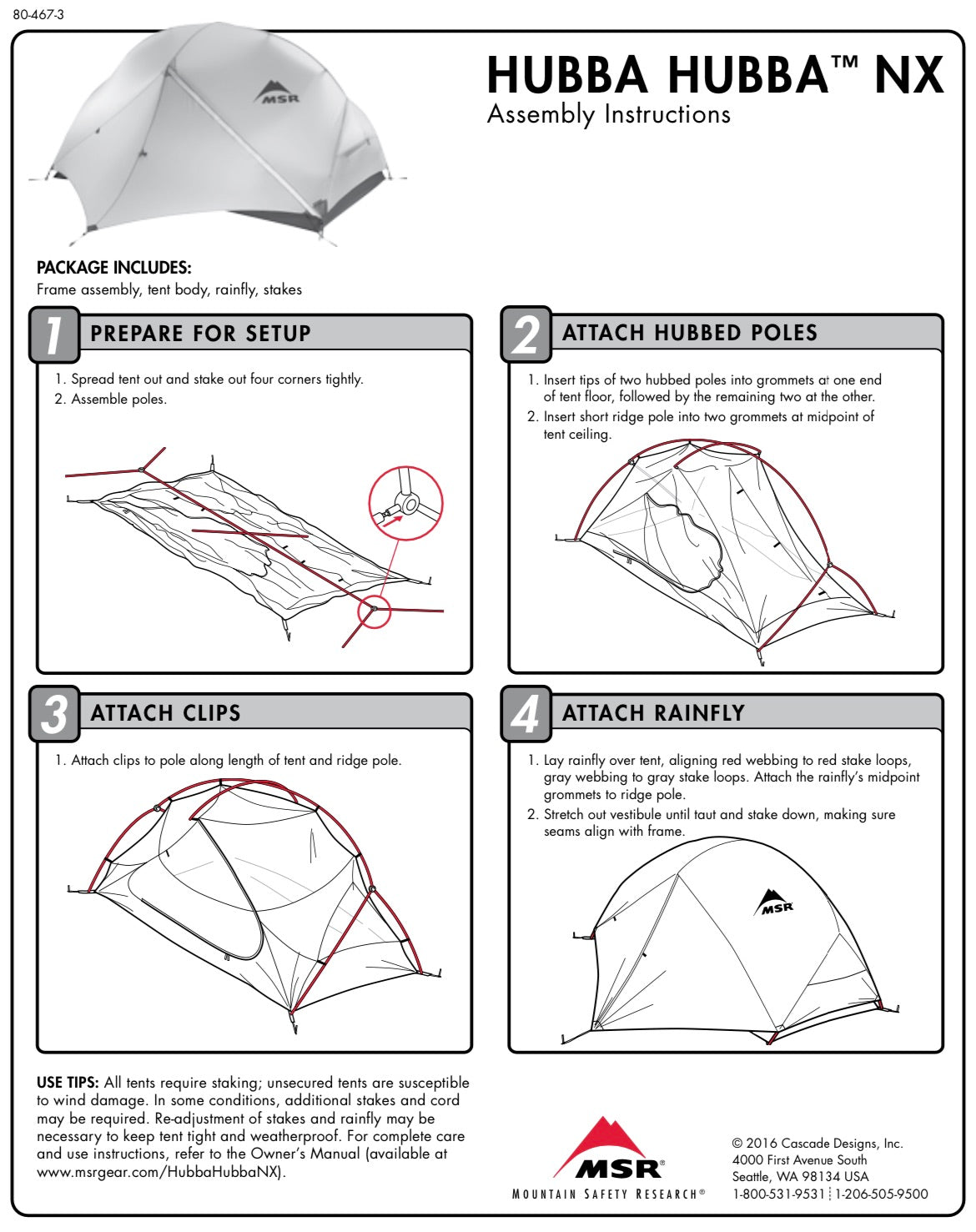 80-467-3

MSR

HUBBA HUBBA™ NX
Assembly Instructions

PACKAGE INCLUDES:
Frame assembly, tent body, rainfly, stakes

1 PREPARE FOR SETUP

1. Spread tent out and stake out four corners tightly.
2. Assemble poles.

2 ATTACH HUBBED POLES

1. Insert tips of two hubbed poles into grommets at one end of tent floor, followed by the remaining two at the other.
2. Insert short ridge pole into two grommets at midpoint of tent ceiling.

3 ATTACH CLIPS

1. Attach clips to pole along length of tent and ridge pole.

4 ATTACH RAINFLY

1. Lay rainfly over tent, aligning red webbing to red stake loops, gray webbing to gray stake loops. Attach the rainfly's midpoint grommets to ridge pole.
2. Stretch out vestibule until taut and stake down, making sure seams align with frame.

MSR

USE TIPS: All tents require staking; unsecured tents are susceptible to wind damage. In some conditions, additional stakes and cord may be required. Re-adjustment of stakes and rainfly may be necessary to keep tent tight and weatherproof. For complete care and use instructions, refer to the Owner's Manual (available at www.msrgear.com/HubbaHubbaNX).

MSR®
MOUNTAIN SAFETY RESEARCH®

© 2016 Cascade Designs, Inc.
4000 First Avenue South
Seattle, WA 98134 USA
1-800-531-9531 | 1-206-505-9500